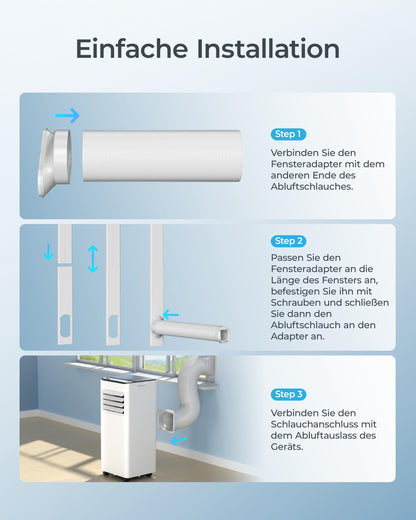 Einfache Installation

Step 1

Verbinden Sie den Fensteradapter mit dem anderen Ende des Abluftschlauches.

Step 2

Passen Sie den Fensteradapter an die Länge des Fensters an, befestigen Sie ihn mit Schrauben und schließen Sie dann den Abluftschlauch an den Adapter an.

Step 3

Verbinden Sie den Schlauchanschluss mit dem Abluftauslass des Geräts.